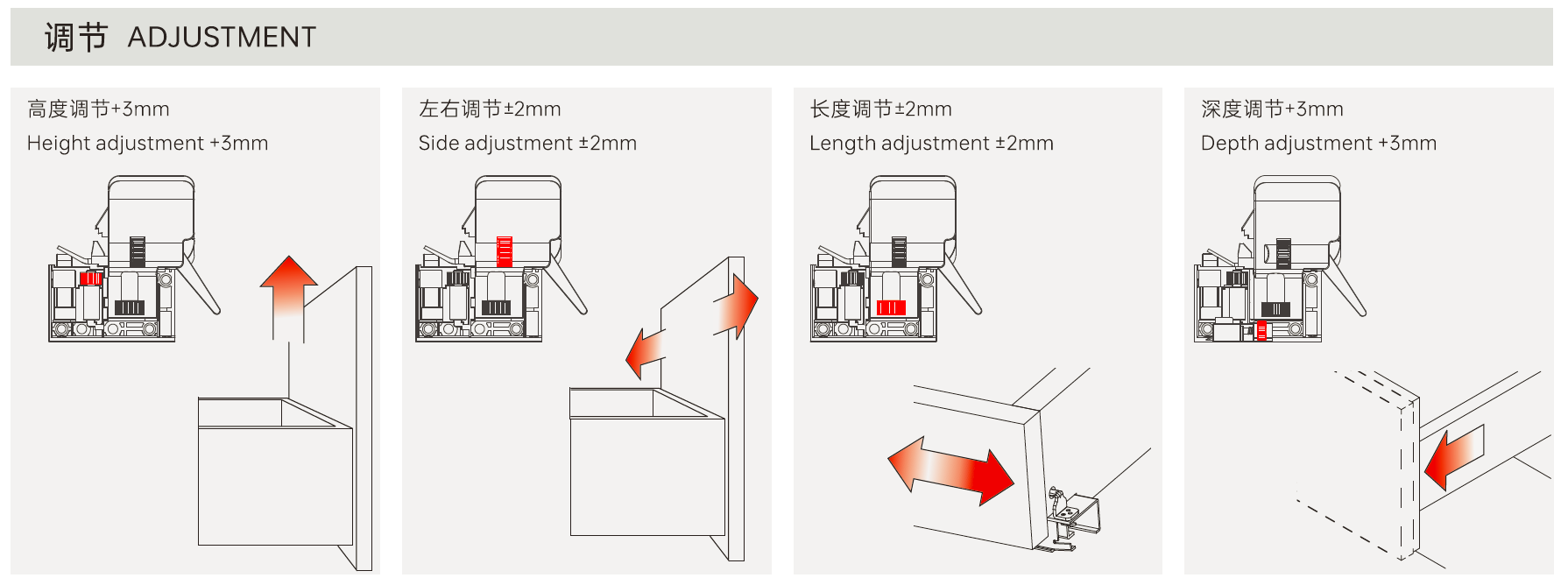 调节 ADJUSTMENT

高度调节+3mm
Height adjustment +3mm

左右调节±2mm
Side adjustment ±2mm

长度调节±2mm
Length adjustment ±2mm

深度调节+3mm
Depth adjustment +3mm